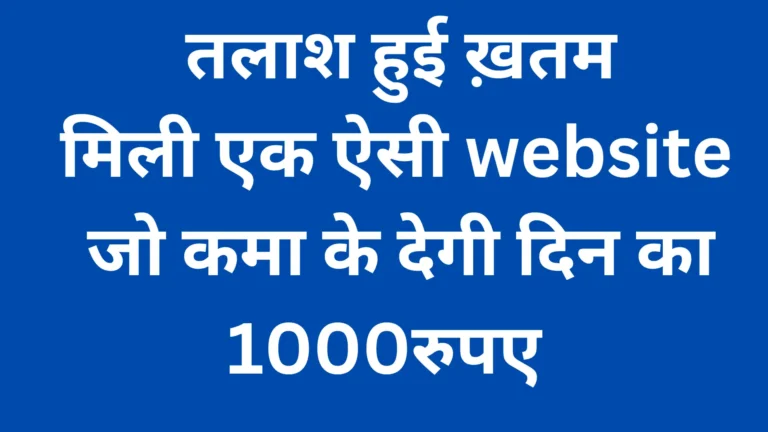 तलाश हुई ख़तम
मिली एक ऐसी website
जो कमा के देगी दिन का
1000रुपए